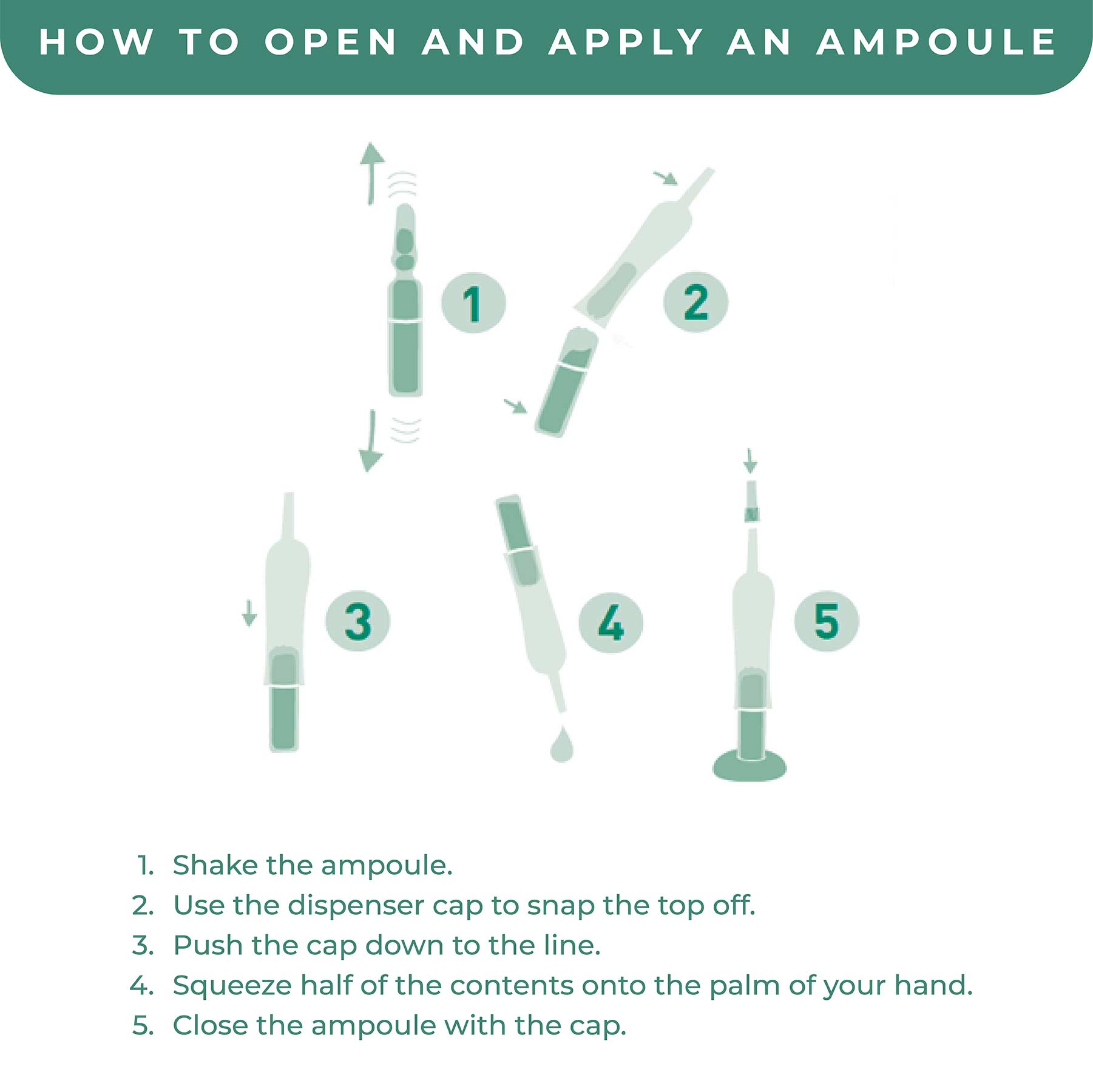 HOW TO OPEN AND APPLY AN AMPOULE

1

2

3

4

5

1. Shake the ampoule.
2. Use the dispenser cap to snap the top off.
3. Push the cap down to the line.
4. Squeeze half of the contents onto the palm of your hand.
5. Close the ampoule with the cap.