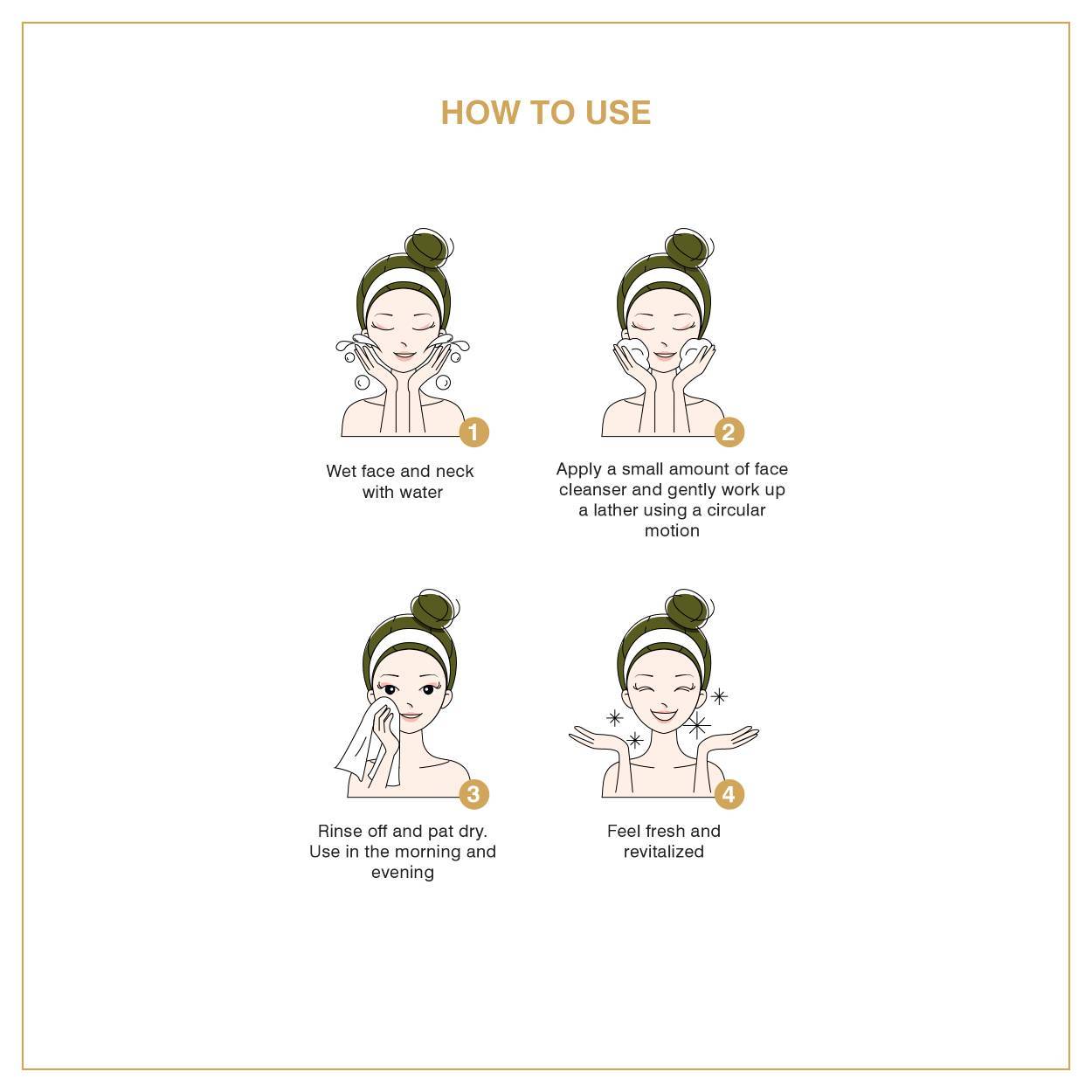 HOW TO USE

1

Wet face and neck with water

2

Apply a small amount of face cleanser and gently work up a lather using a circular motion

3

Rinse off and pat dry. Use in the morning and evening

4

Feel fresh and revitalized